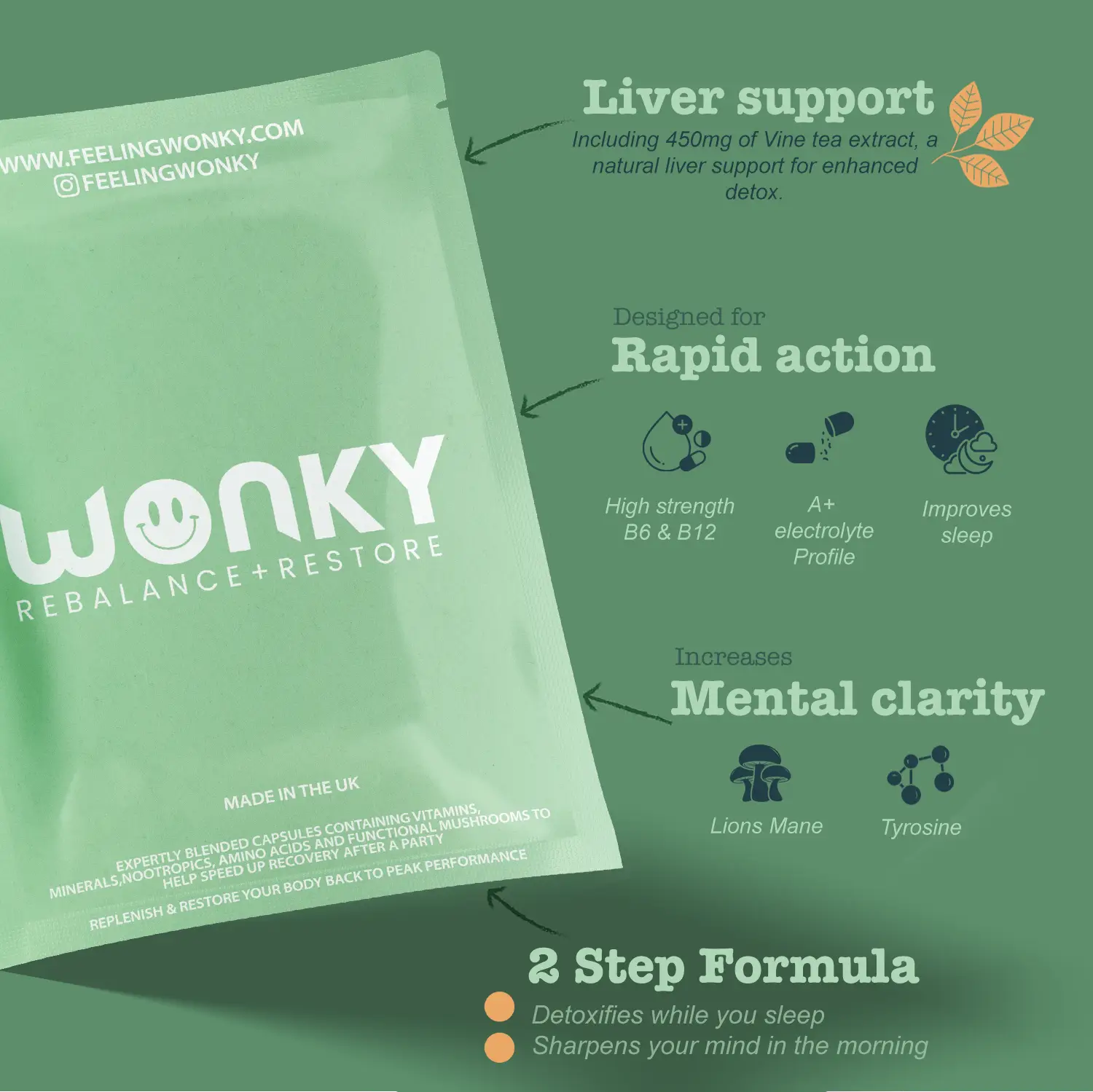 WWW.FEELINGWONKY.COM
FEELINGWONKY

WONKY
REBALANCE+RESTORE

MADE IN THE UK

EXPERTLY BLENDED CAPSULES CONTAINING VITAMINS, MINERALS,NOOTROPICS, AMINO ACIDS AND FUNCTIONAL MUSHROOMS TO HELP SPEED UP RECOVERY AFTER A PARTY

REPLENISH & RESTORE YOUR BODY BACK TO PEAK PERFORMANCE

Liver support
Including 450mg of Vine tea extract, a natural liver support for enhanced detox.

Designed for
Rapid action

High strength B6 & B12

A+ electrolyte Profile

Improves sleep

Increases
Mental clarity

Lions Mane

Tyrosine

2 Step Formula
Detoxifies while you sleep
Sharpens your mind in the morning